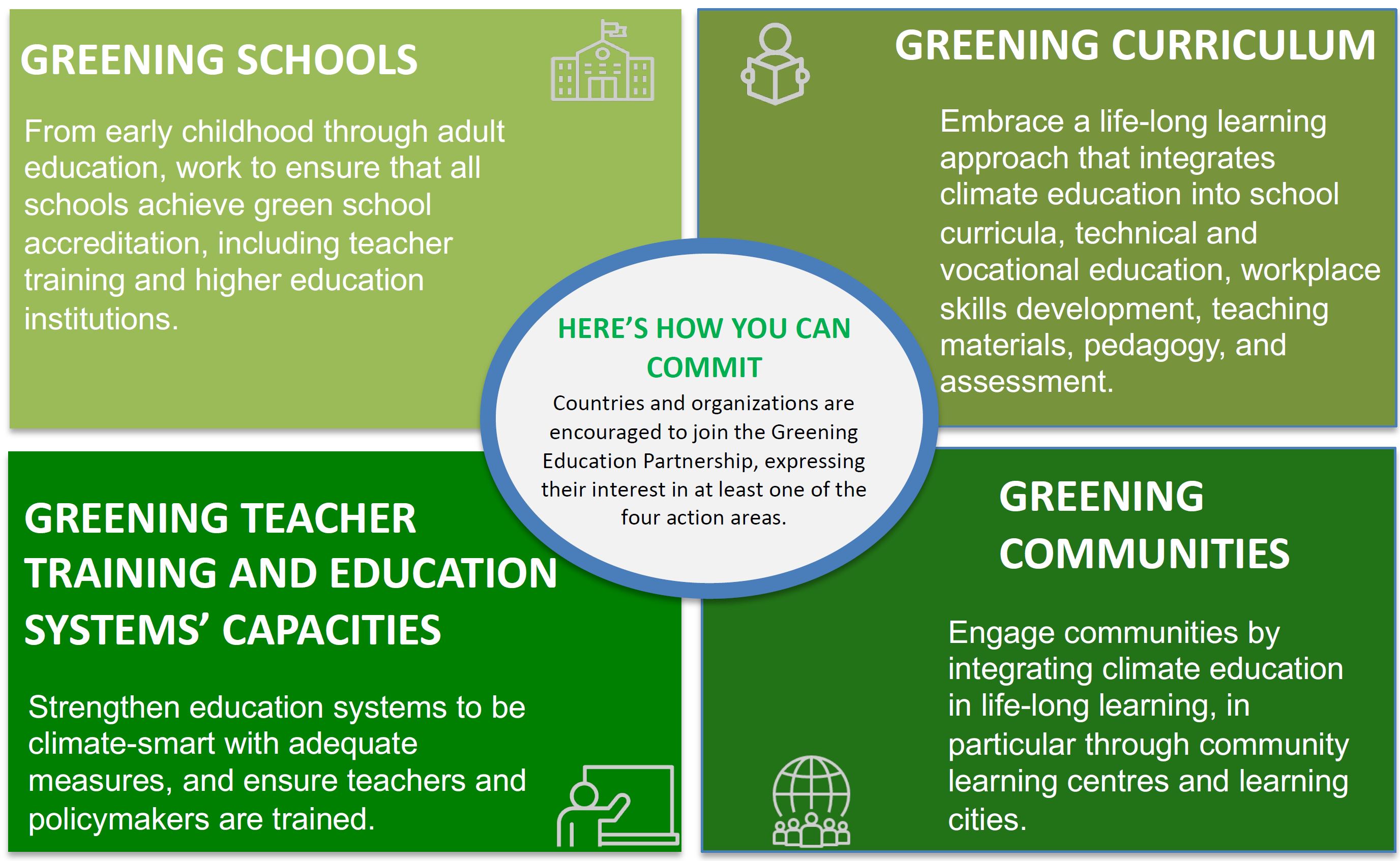 GREENING SCHOOLS

From early childhood through adult education, work to ensure that all schools achieve green school accreditation, including teacher training and higher education institutions.

GREENING CURRICULUM

Embrace a life-long learning approach that integrates climate education into school curricula, technical and vocational education, workplace skills development, teaching materials, pedagogy, and assessment.

HERE'S HOW YOU CAN COMMIT

Countries and organizations are encouraged to join the Greening Education Partnership, expressing their interest in at least one of the four action areas.

GREENING TEACHER TRAINING AND EDUCATION SYSTEMS' CAPACITIES

Strengthen education systems to be climate-smart with adequate measures, and ensure teachers and policymakers are trained.

GREENING COMMUNITIES

Engage communities by integrating climate education in life-long learning, in particular through community learning centres and learning cities.